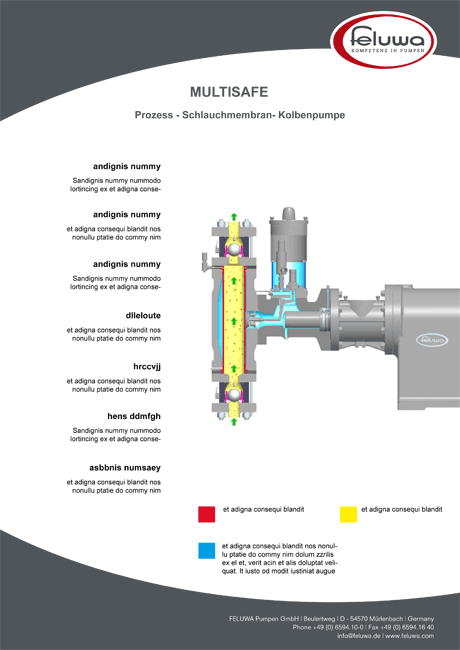 feluwa
KOMPETENZ IN PUMPEN

MULTISAFE

Prozess - Schlauchmembran- Kolbenpumpe

andignis nummy

Sandignis nummy nummodo lortincing ex et adigna conse-

andignis nummy

et adigna consequi blandit nos nonullu ptatie do commy nim

andignis nummy

Sandignis nummy nummodo lortincing ex et adigna conse-

dlleloute

et adigna consequi blandit nos nonullu ptatie do commy nim

hrccvjj

et adigna consequi blandit nos nonullu ptatie do commy nim

hens ddmfgh

Sandignis nummy nummodo lortincing ex et adigna conse-

asbbnis numsaey

et adigna consequi blandit nos nonullu ptatie do commy nim

feluwa

et adigna consequi blandit

et adigna consequi blandit

et adigna consequi blandit nos nonullu ptatie do commy nim dolum zzrilis ex el et, verit acin et alis doluptat veliquat. It iusto od modit iustiniat augue

FELUWA Pumpen GmbH | Beulertweg | D - 54570 Mürlenbach | Germany
Phone +49 (0) 6594.10-0 | Fax +49 (0) 6594.16 40
info@feluwa.de | www.feluwa.com